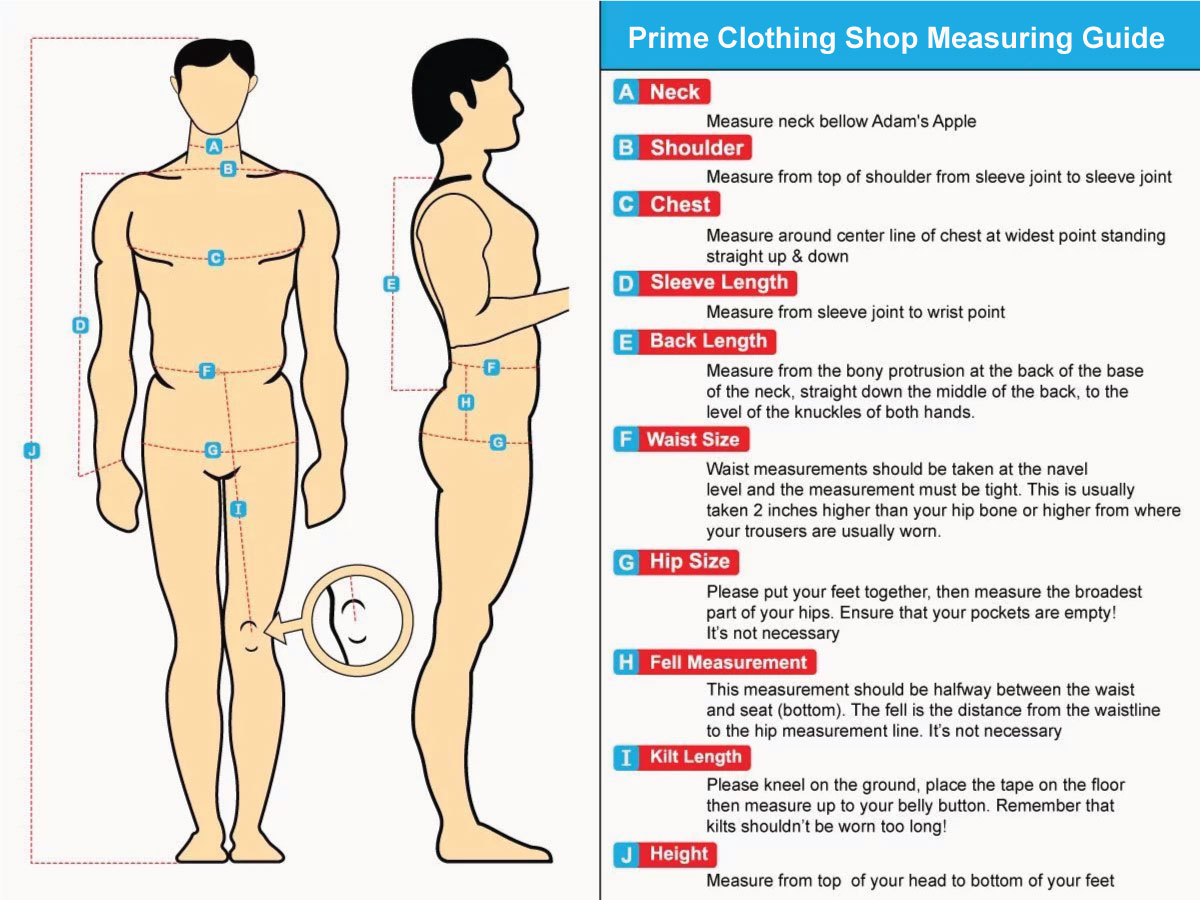 A

B

C

D

F

G

I

J

E

F

H

G

Prime Clothing Shop Measuring Guide

A Neck

Measure neck bellow Adam's Apple

B Shoulder

Measure from top of shoulder from sleeve joint to sleeve joint

C Chest

Measure around center line of chest at widest point standing straight up & down

D Sleeve Length

Measure from sleeve joint to wrist point

E Back Length

Measure from the bony protrusion at the back of the base of the neck, straight down the middle of the back, to the level of the knuckles of both hands.

F Waist Size

Waist measurements should be taken at the navel level and the measurement must be tight. This is usually taken 2 inches higher than your hip bone or higher from where your trousers are usually worn.

G Hip Size

Please put your feet together, then measure the broadest part of your hips. Ensure that your pockets are empty! It's not necessary

H Fell Measurement

This measurement should be halfway between the waist and seat (bottom). The fell is the distance from the waistline to the hip measurement line. It's not necessary

I Kilt Length

Please kneel on the ground, place the tape on the floor then measure up to your belly button. Remember that kilts shouldn't be worn too long!

J Height

Measure from top of your head to bottom of your feet